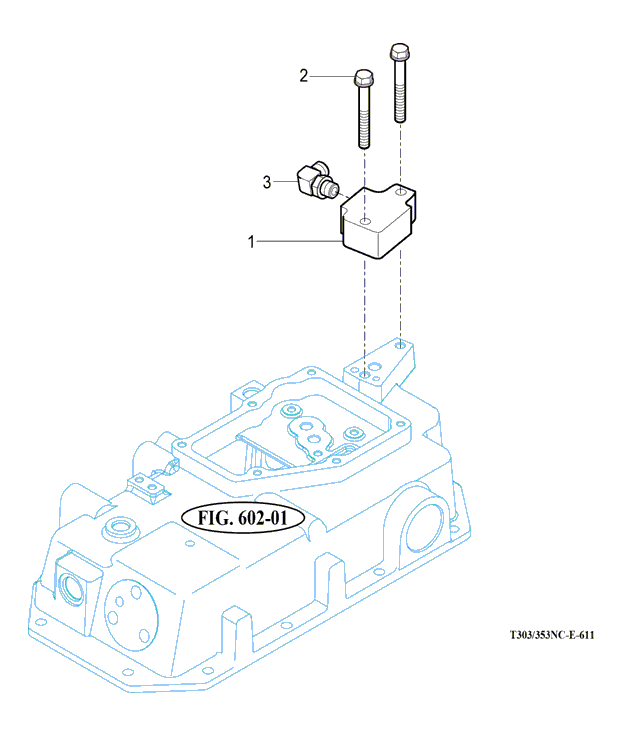 2

3

1

FIG. 602-01

T303/353NC-E-611